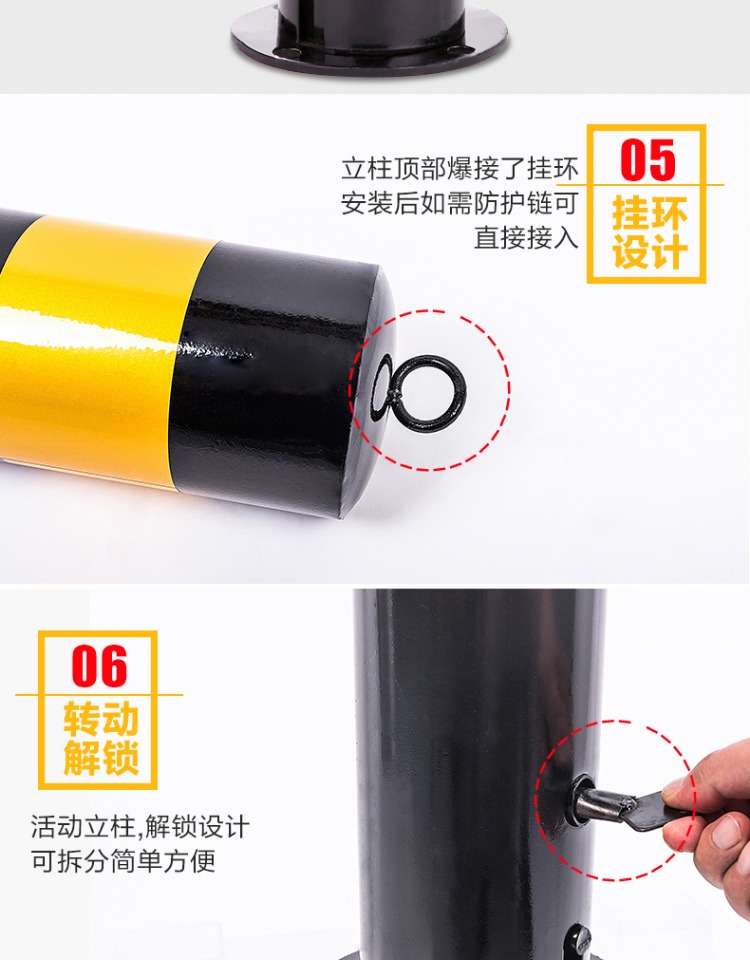 立柱顶部爆接了挂环
安装后如需防护链可
直接接入

05
挂环
设计

06
转动
解锁

活动立柱,解锁设计
可拆分简单方便