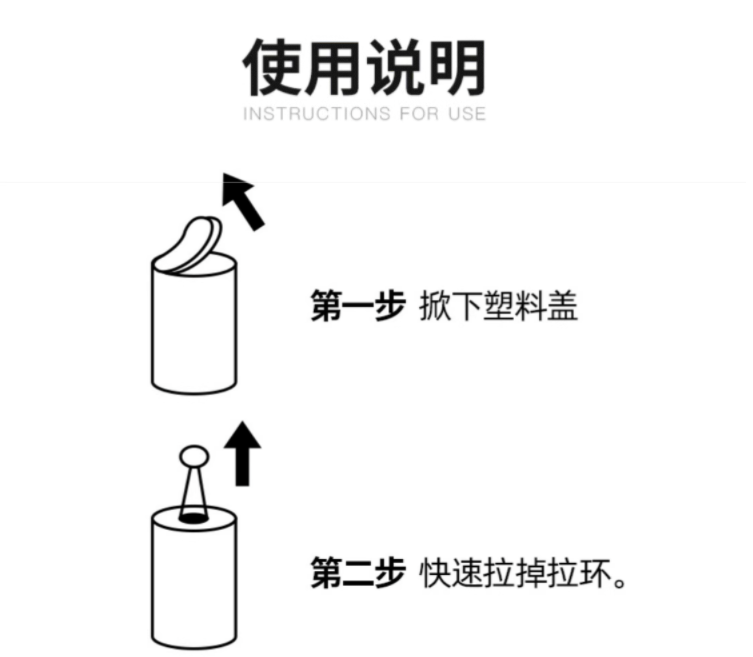 使用说明
INSTRUCTIONS FOR USE

第一步 掀下塑料盖

第二步 快速拉掉拉环。