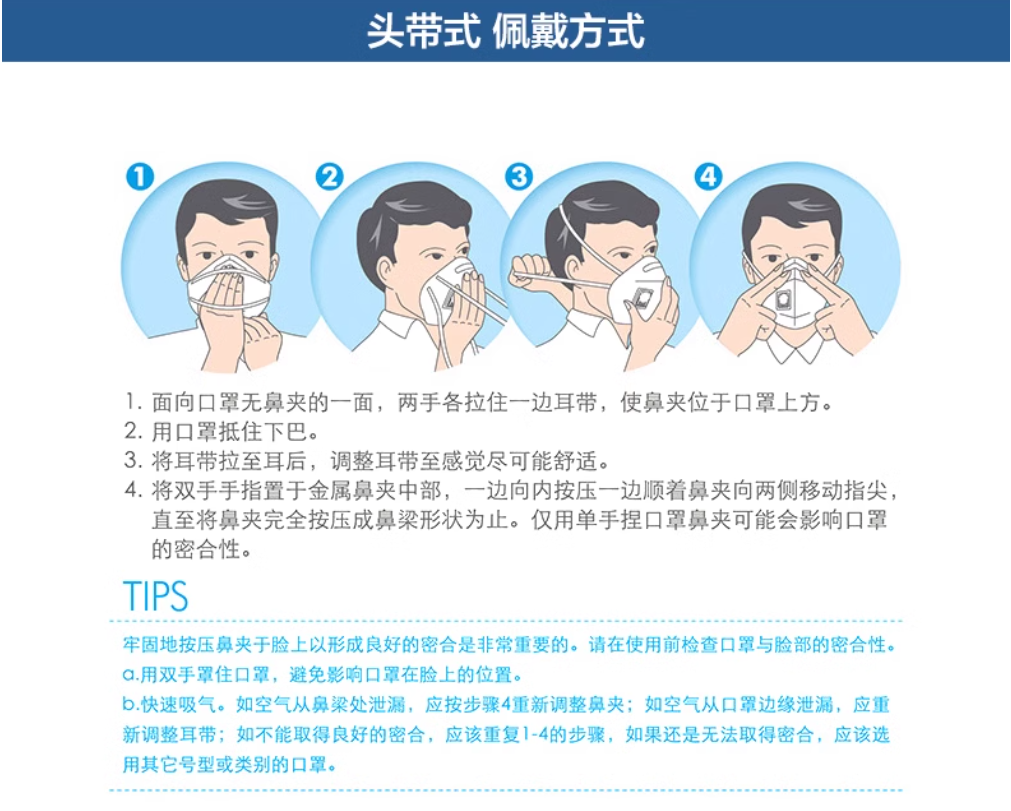 头带式 佩戴方式

1

2

3

4

1. 面向口罩无鼻夹的一面，两手各拉住一边耳带，使鼻夹位于口罩上方。
2. 用口罩抵住下巴。
3. 将耳带拉至耳后，调整耳带至感觉尽可能舒适。
4. 将双手手指置于金属鼻夹中部，一边向内按压一边顺着鼻夹向两侧移动指尖，直至将鼻夹完全按压成鼻梁形状为止。仅用单手捏口罩鼻夹可能会影响口罩的密合性。

TIPS

牢固地按压鼻夹于脸上以形成良好的密合是非常重要的。请在使用前检查口罩与脸部的密合性。
a.用双手罩住口罩，避免影响口罩在脸上的位置。
b.快速吸气。如空气从鼻梁处泄漏，应按步骤4重新调整鼻夹；如空气从口罩边缘泄漏，应重新调整耳带；如不能取得良好的密合，应该重复1-4的步骤，如果还是无法取得密合，应该选用其它号型或类别的口罩。